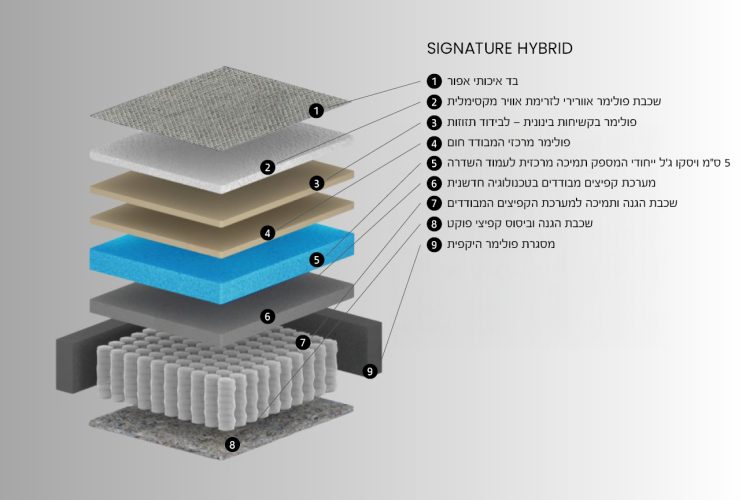 SIGNATURE HYBRID

1 בד איכותי אפור
2 שכבת פולימר אוורירי לזרימת אוויר מקסימלית
3 פולימר בקשיחות בינונית – לבידוד תזוזות
4 פולימר מרכזי המבודד חום
5 5 ס"מ ויסקו ג'ל ייחודי המספק תמיכה מרכזית לעמוד השדרה
6 מערכת קפיצים מבודדים בטכנולוגיה חדשנית
7 שכבת הגנה ותמיכה למערכת הקפיצים המבודדים
8 שכבת הגנה וביסוס קפיצי פוקט
9 מסגרת פולימר היקפית

1
2
3
4
5
6
7
9
8